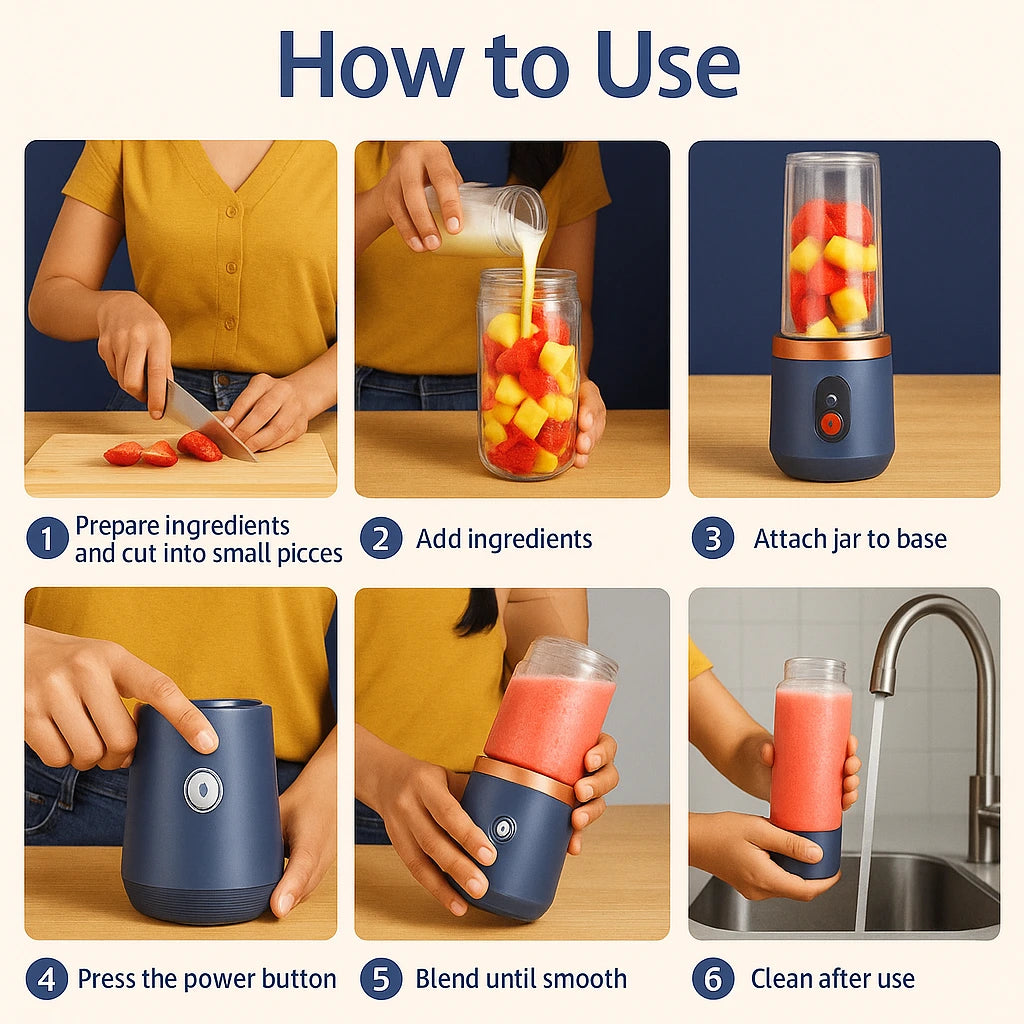 How to Use

1 Prepare ingredients and cut into small picces

2 Add ingredients

3 Attach jar to base

4 Press the power button

5 Blend until smooth

6 Clean after use